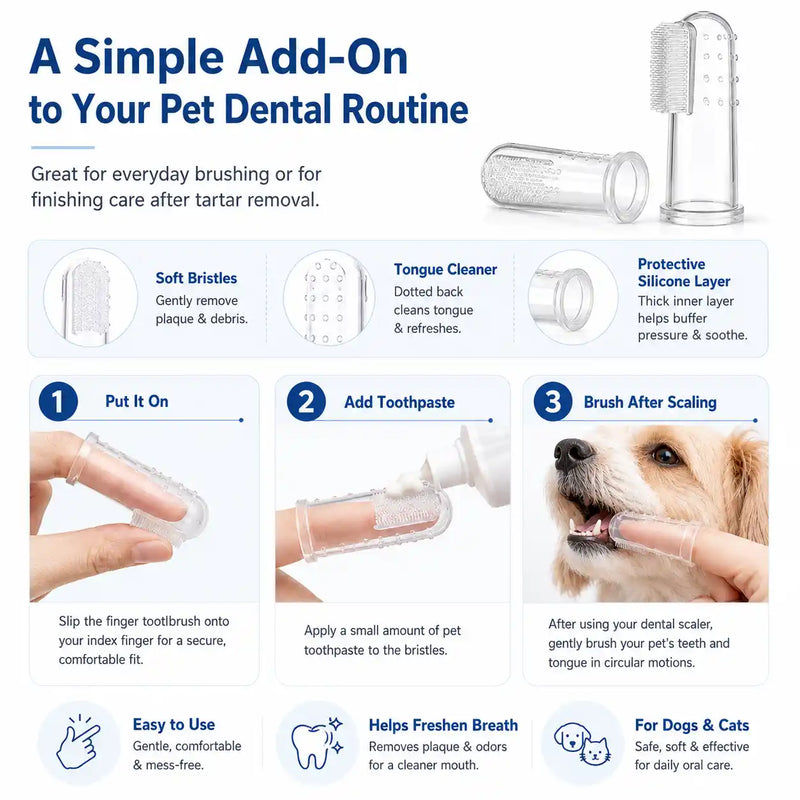 A Simple Add-On to Your Pet Dental Routine

Great for everyday brushing or for finishing care after tartar removal.

Soft Bristles
Gently remove plaque & debris.

Tongue Cleaner
Dotted back cleans tongue & refreshes.

Protective Silicone Layer
Thick inner layer helps buffer pressure & soothe.

1 Put It On

Slip the finger tootlbrush onto your index finger for a secure, comfortable fit.

2 Add Toothpaste

Apply a small amount of pet toothpaste to the bristles.

3 Brush After Scaling

After using your dental scaler, gently brush your pet's teeth and tongue in circular motions.

Easy to Use
Gentle, comfortable & mess-free.

Helps Freshen Breath
Removes plaque & odors for a cleaner mouth.

For Dogs & Cats
Safe, soft & effective for daily oral care.